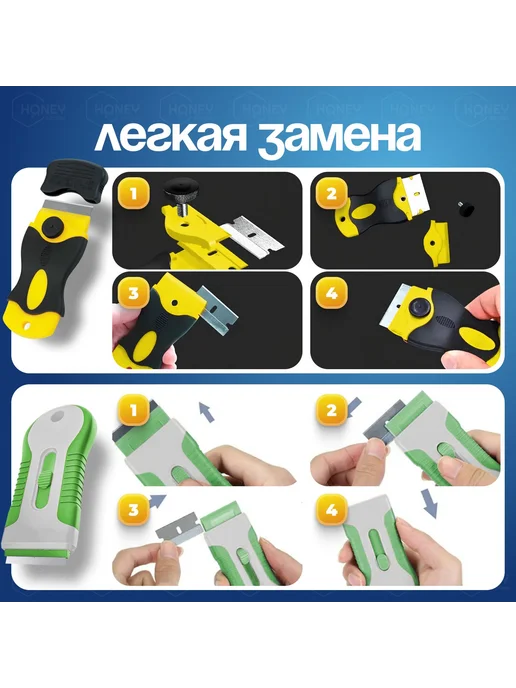 HONEY HONEY HONEY HONEY HONEY HONEY HONEY

легкая замена

1
2
3
4

1
2
3
4