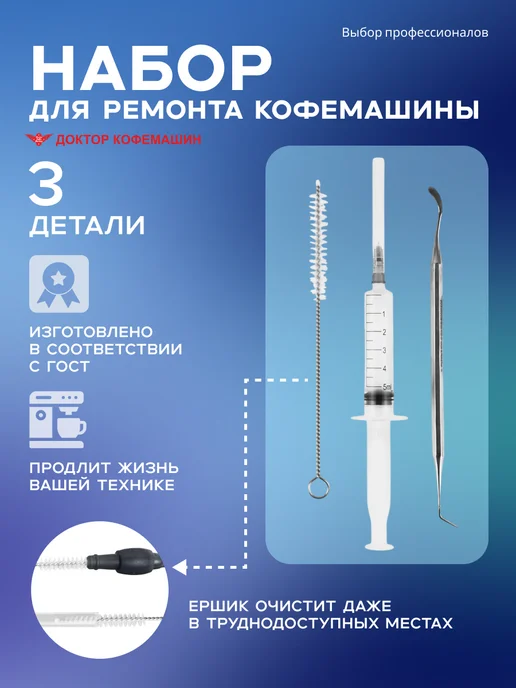 Выбор профессионалов

НАБОР

ДЛЯ РЕМОНТА КОФЕМАШИНЫ

ДОКТОР КОФЕМАШИН

3

ДЕТАЛИ

ИЗГОТОВЛЕНО В СООТВЕТСТВИИ С ГОСТ

ПРОДЛИТ ЖИЗНЬ ВАШЕЙ ТЕХНИКЕ

1
2
3
4
5ml

ЕРШИК ОЧИСТИТ ДАЖЕ В ТРУДНОДОСТУПНЫХ МЕСТАХ